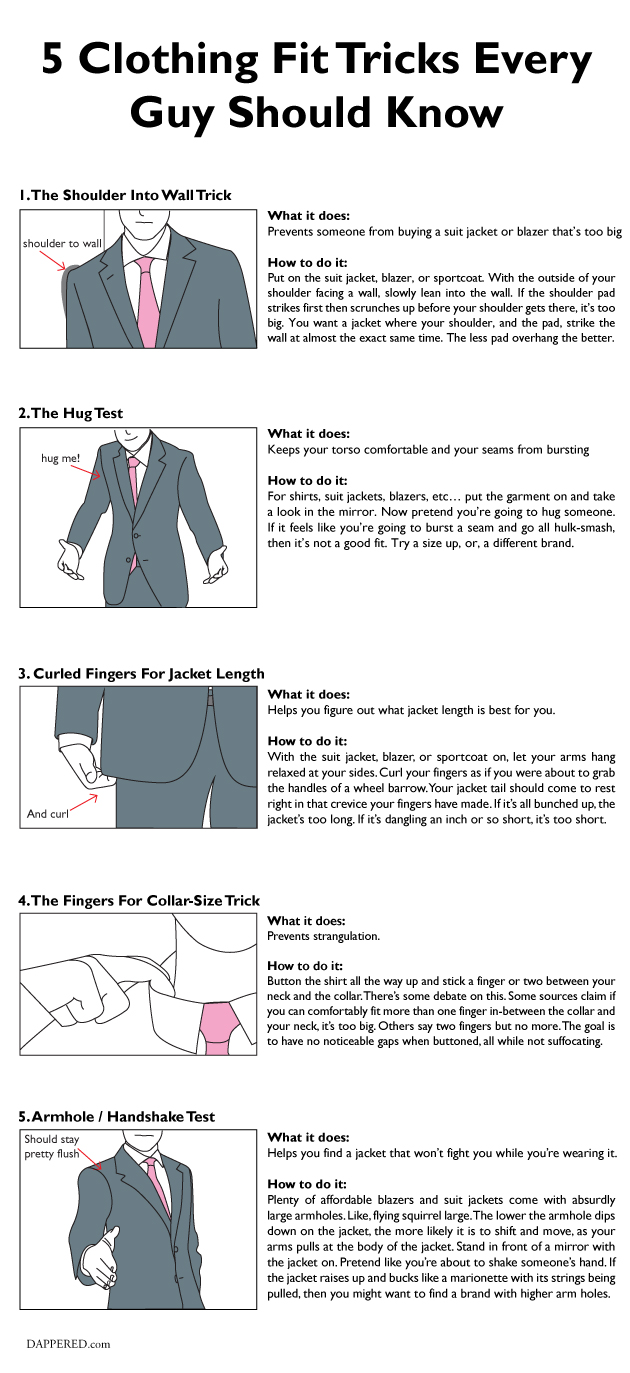 5 Clothing Fit Tricks Every Guy Should Know

1. The Shoulder Into Wall Trick

shoulder to wall

What it does:
Prevents someone from buying a suit jacket or blazer that's too big

How to do it:
Put on the suit jacket, blazer, or sportcoat. With the outside of your shoulder facing a wall, slowly lean into the wall. If the shoulder pad strikes first then scrunches up before your shoulder gets there, it's too big. You want a jacket where your shoulder, and the pad, strike the wall at almost the exact same time. The less pad overhang the better.

2. The Hug Test

hug me!

What it does:
Keeps your torso comfortable and your seams from bursting

How to do it:
For shirts, suit jackets, blazers, etc… put the garment on and take a look in the mirror. Now pretend you're going to hug someone. If it feels like you're going to burst a seam and go all hulk-smash, then it's not a good fit. Try a size up, or, a different brand.

3. Curled Fingers For Jacket Length

And curl

What it does:
Helps you figure out what jacket length is best for you.

How to do it:
With the suit jacket, blazer, or sportcoat on, let your arms hang relaxed at your sides. Curl your fingers as if you were about to grab the handles of a wheel barrow. Your jacket tail should come to rest right in that crevice your fingers have made. If it's all bunched up, the jacket's too long. If it's dangling an inch or so short, it's too short.

4. The Fingers For Collar-Size Trick

What it does:
Prevents strangulation.

How to do it:
Button the shirt all the way up and stick a finger or two between your neck and the collar. There's some debate on this. Some sources claim if you can comfortably fit more than one finger in-between the collar and your neck, it's too big. Others say two fingers but no more. The goal is to have no noticeable gaps when buttoned, all while not suffocating.

5. Armhole / Handshake Test

Should stay pretty flush

What it does:
Helps you find a jacket that won't fight you while you're wearing it.

How to do it:
Plenty of affordable blazers and suit jackets come with absurdly large armholes. Like, flying squirrel large. The lower the armhole dips down on the jacket, the more likely it is to shift and move, as your arms pulls at the body of the jacket. Stand in front of a mirror with the jacket on. Pretend like you're about to shake someone's hand. If the jacket raises up and bucks like a marionette with its strings being pulled, then you might want to find a brand with higher arm holes.

DAPPERED.com